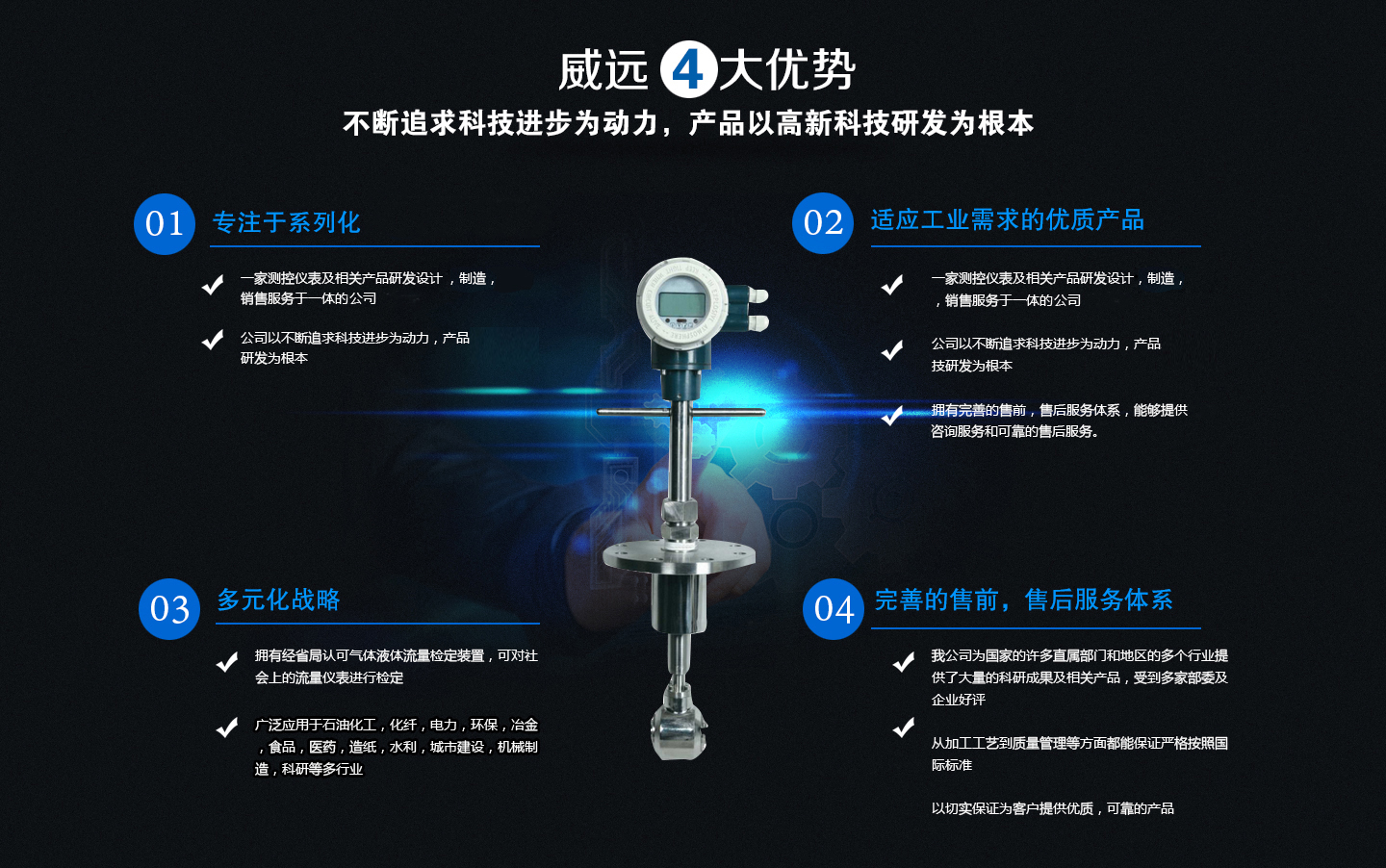 威远 4 大优势

不断追求科技进步为动力，产品以高新科技研发为根本

01 专注于系列化

一家测控仪表及相关产品研发设计，制造，销售服务于一体的公司

公司以不断追求科技进步为动力，产品研发为根本

02 适应工业需求的优质产品

一家测控仪表及相关产品研发设计，制造，，销售服务于一体的公司

公司以不断追求科技进步为动力，产品技研发为根本

拥有完善的售前，售后服务体系，能够提供咨询服务和可靠的售后服务。

03 多元化战略

拥有经省局认可气体液体流量检定装置，可对社会上的流量仪表进行检定

广泛应用于石油化工，化纤，电力，环保，冶金，食品，医药，造纸，水利，城市建设，机械制造，科研等多行业

04 完善的售前，售后服务体系

我公司为国家的许多直属部门和地区的多个行业提供了大量的科研成果及相关产品，受到多家部委及企业好评

从加工工艺到质量管理等方面都能保证严格按照国际标准

以切实保证为客户提供优质，可靠的产品